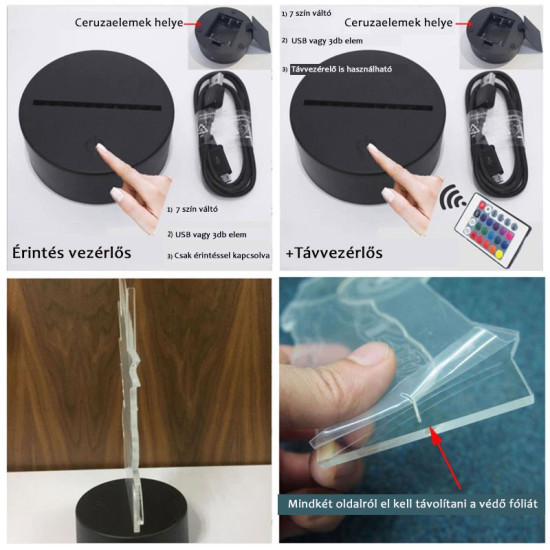 Ceruzaelemek helye

1) 7 szín váltó

2) USB vagy 3db elem

3) Csak érintéssel kapcsolva

Érintés vezérlős

1) 7 szín váltó

2) USB vagy 3db elem

3) Távvezérelő is használható

Ceruzaelemek helye

+Távvezérlős

Mindkét oldalról el kell távolítani a védő fóliát